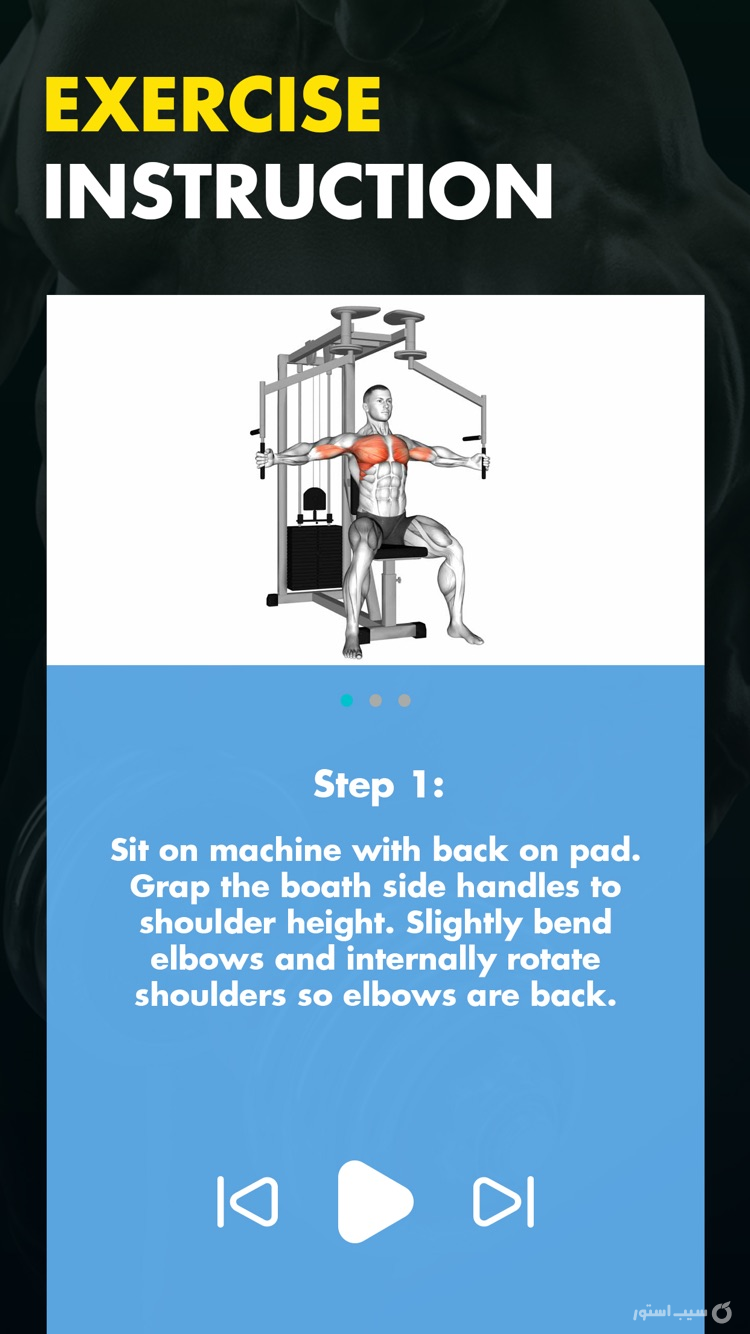 EXERCISE
INSTRUCTION

Step 1:

Sit on machine with back on pad. Grap the boath side handles to shoulder height. Slightly bend elbows and internally rotate shoulders so elbows are back.

سیب استور